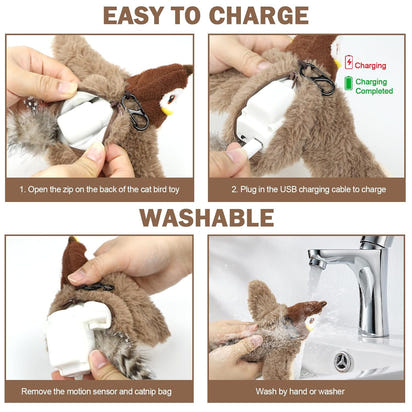 EASY TO CHARGE

Charging

Charging Completed

1. Open the zip on the back of the cat bird toy

2. Plug in the USB charging cable to charge

WASHABLE

Remove the motion sensor and catnip bag

Wash by hand or washer